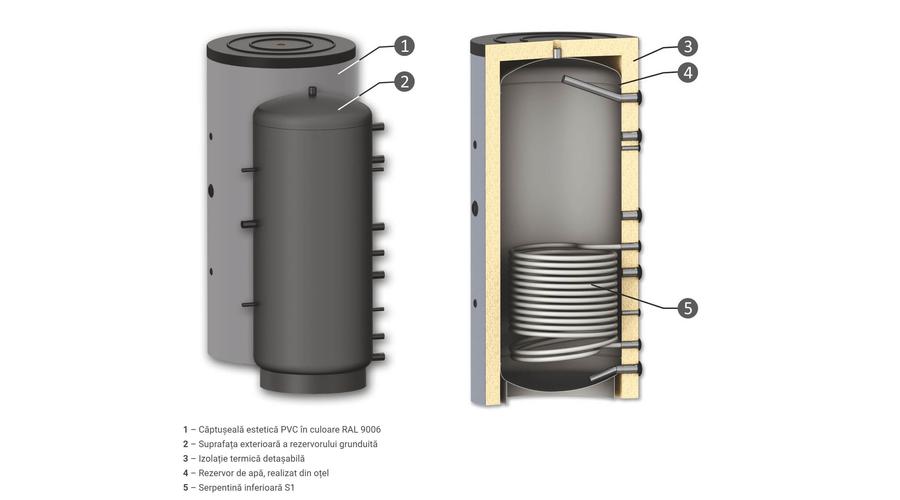 1

2

3

4

5

1 – Căptușeală estetică PVC în culoare RAL 9006
2 – Suprafața exterioară a rezervorului grunduită
3 – Izolație termică detașabilă
4 – Rezervor de apă, realizat din oțel
5 – Serpentină inferioară S1