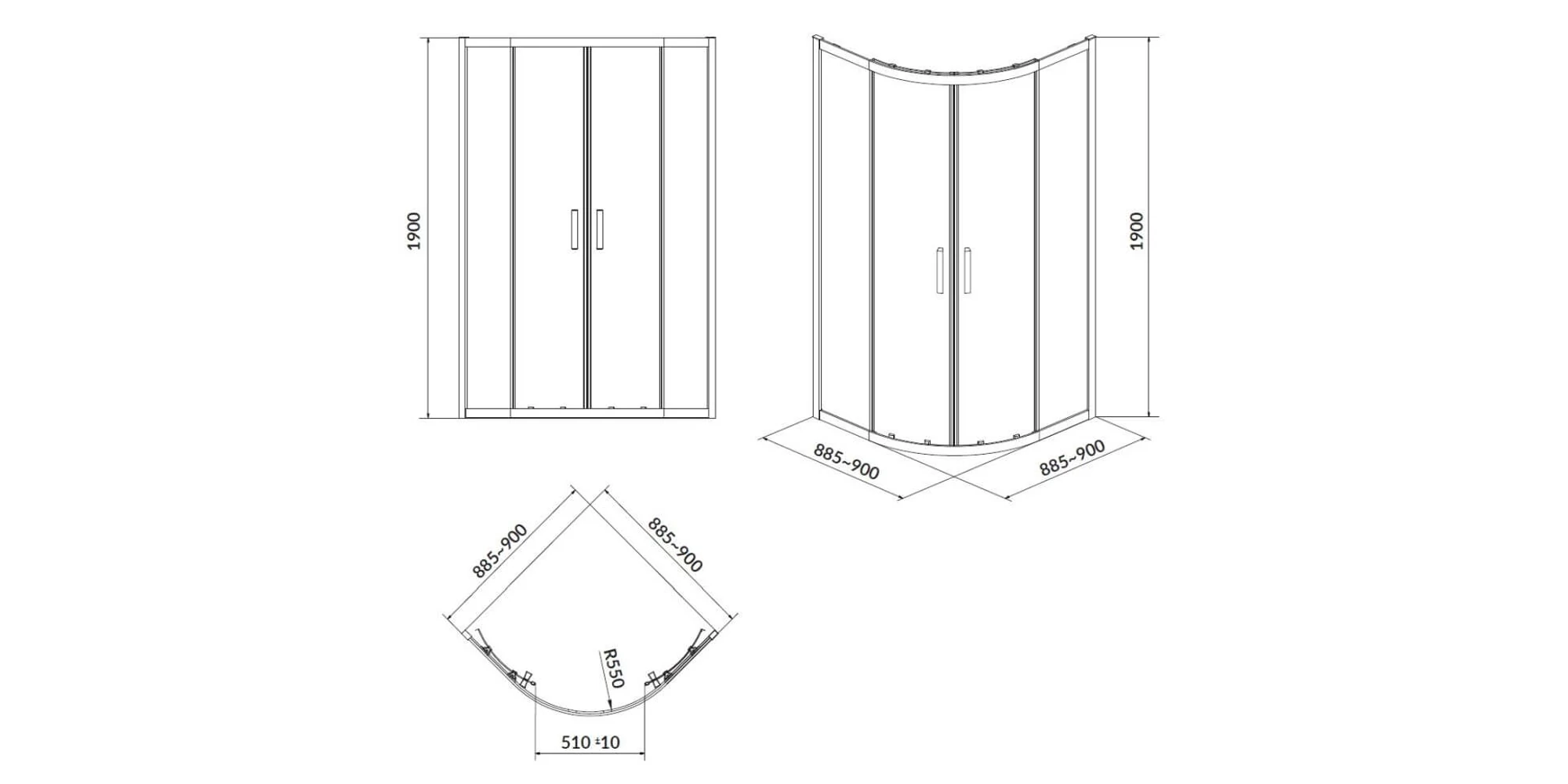 1900

1900

885~900

885~900

885~900

885~900

R550

510 ±10