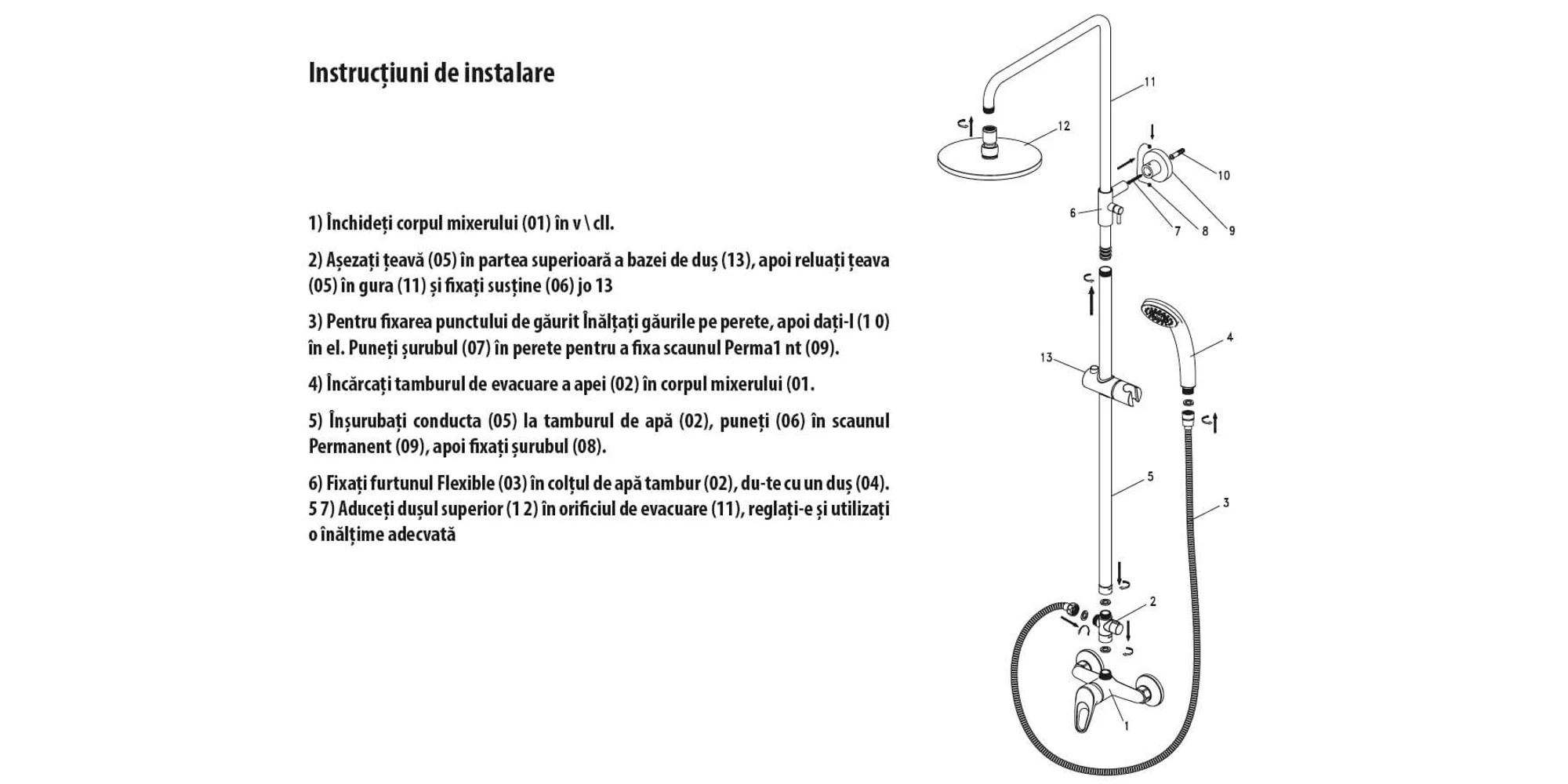 Instrucțiuni de instalare

1) Închideți corpul mixerului (01) în v \ cll.

2) Așezați țeavă (05) în partea superioară a bazei de duș (13), apoi reluați țeava (05) în gura (11) și fixați susține (06) jo 13

3) Pentru fixarea punctului de găurit Înălțați găurile pe perete, apoi dați-l (1 0) în el. Puneți șurubul (07) în perete pentru a fixa scaunul Perma1 nt (09).

4) Încărcați tamburul de evacuare a apei (02) în corpul mixerului (01.

5) Înșurubați conducta (05) la tamburul de apă (02), puneți (06) în scaunul Permanent (09), apoi fixați șurubul (08).

6) Fixați furtunul Flexible (03) în colțul de apă tambur (02), du-te cu un duș (04).
5 7) Aduceți dușul superior (1 2) în orificiul de evacuare (11), reglați-e și utilizați o înălțime adecvată

11
12
10
6
7
8
9
4
13
5
3
2
1