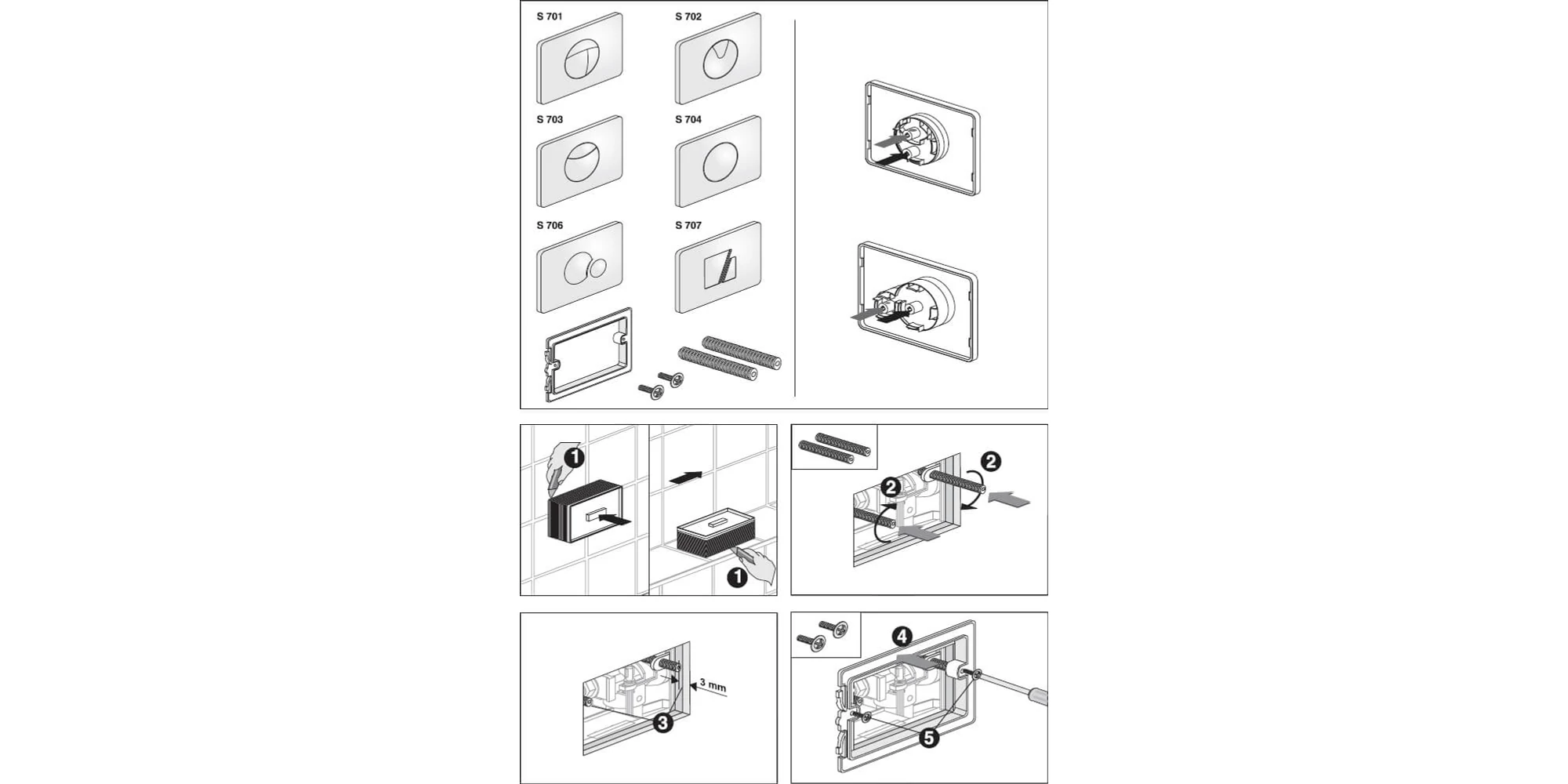 S 701
S 702
S 703
S 704
S 706
S 707

1

1

2

2

3 mm

3

4

5