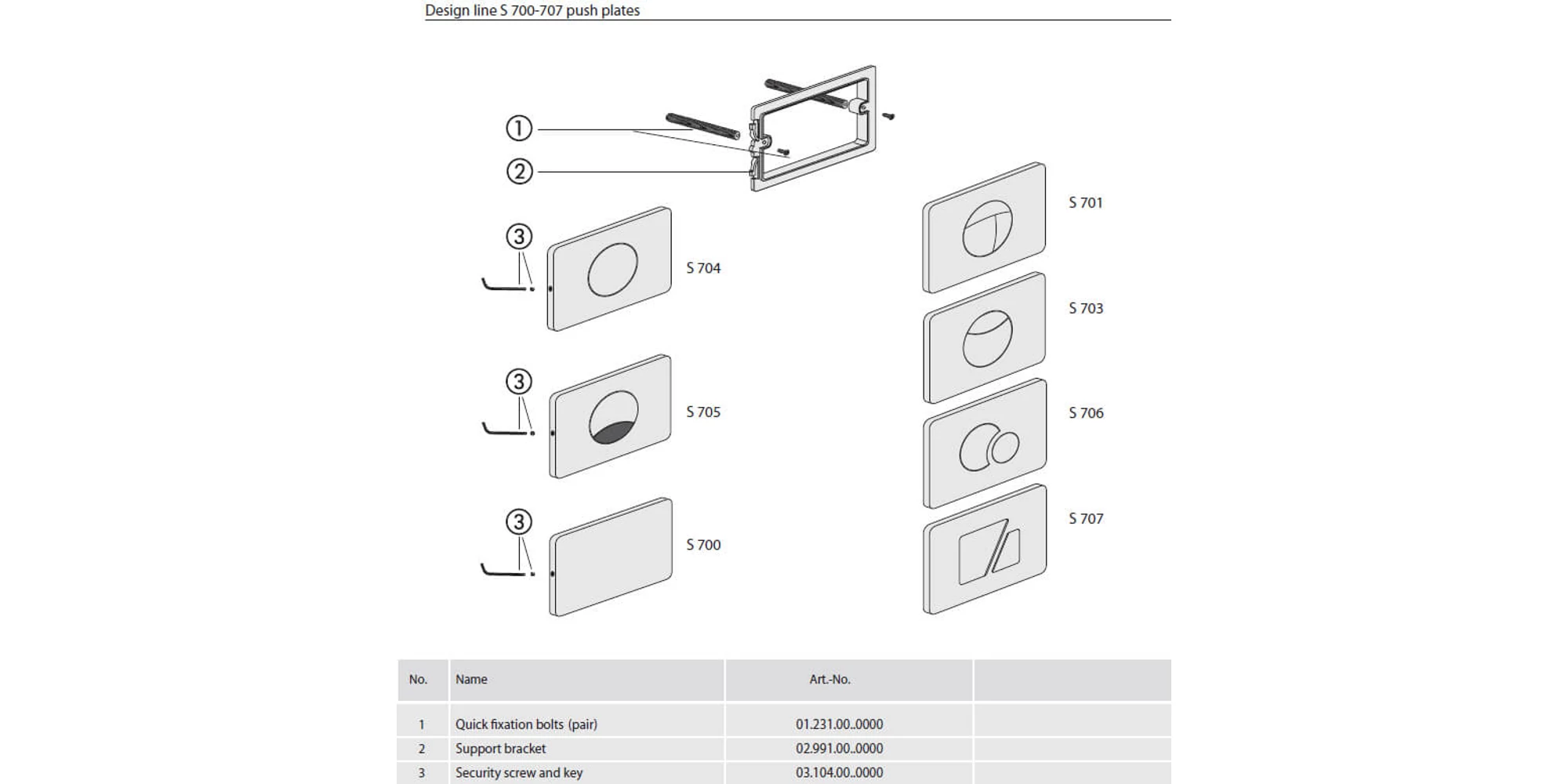 Design line S 700-707 push plates

①

②

③

S 704

③

S 705

③

S 700

S 701

S 703

S 706

S 707

| No. | Name | Art.-No. | |
|---|---|---|---|
| 1 | Quick fixation bolts (pair) | 01.231.00..0000 | |
| 2 | Support bracket | 02.991.00..0000 | |
| 3 | Security screw and key | 03.104.00..0000 | |