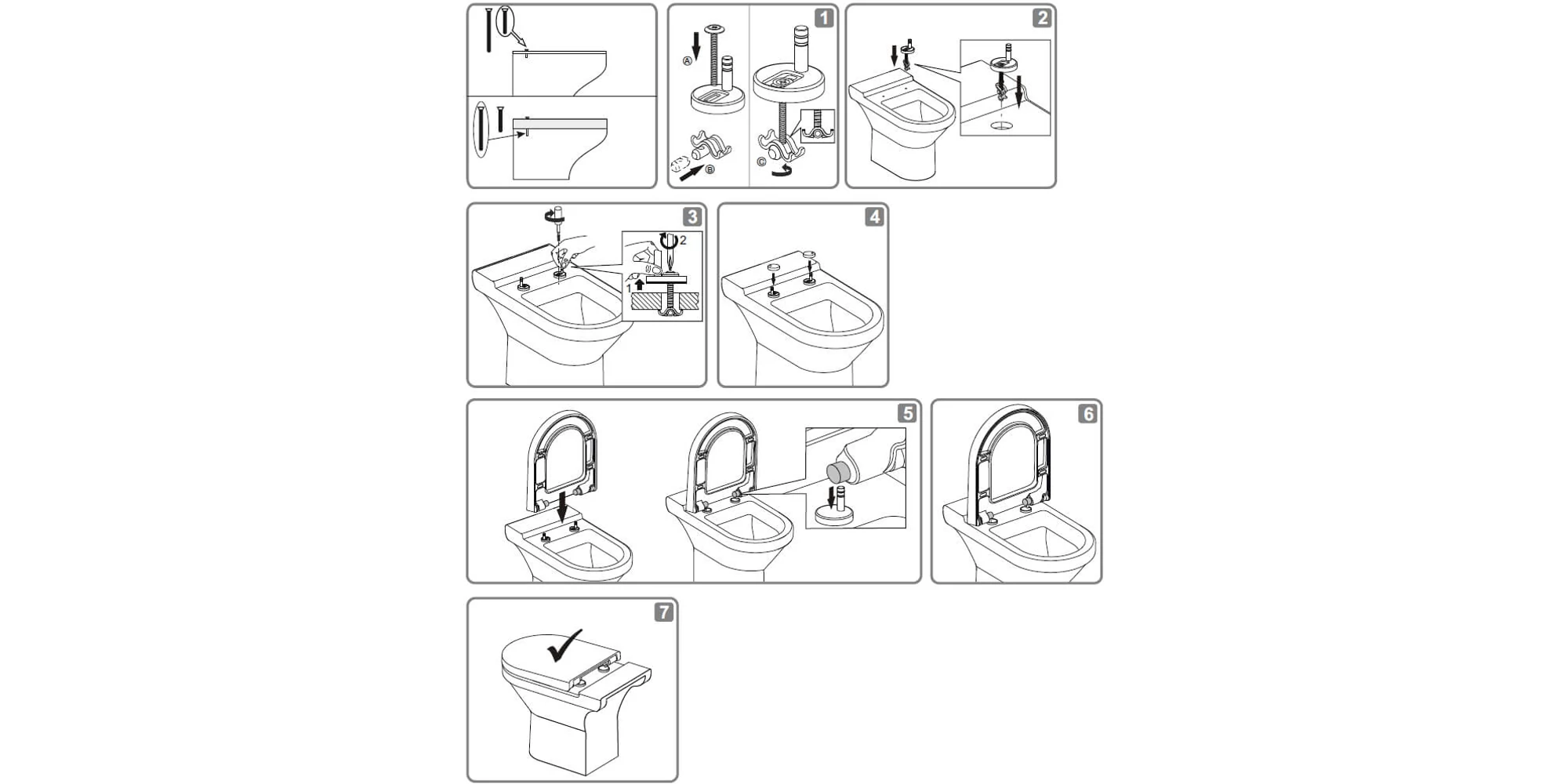 1
A
B
C
2
3
2
1
4
5
6
7