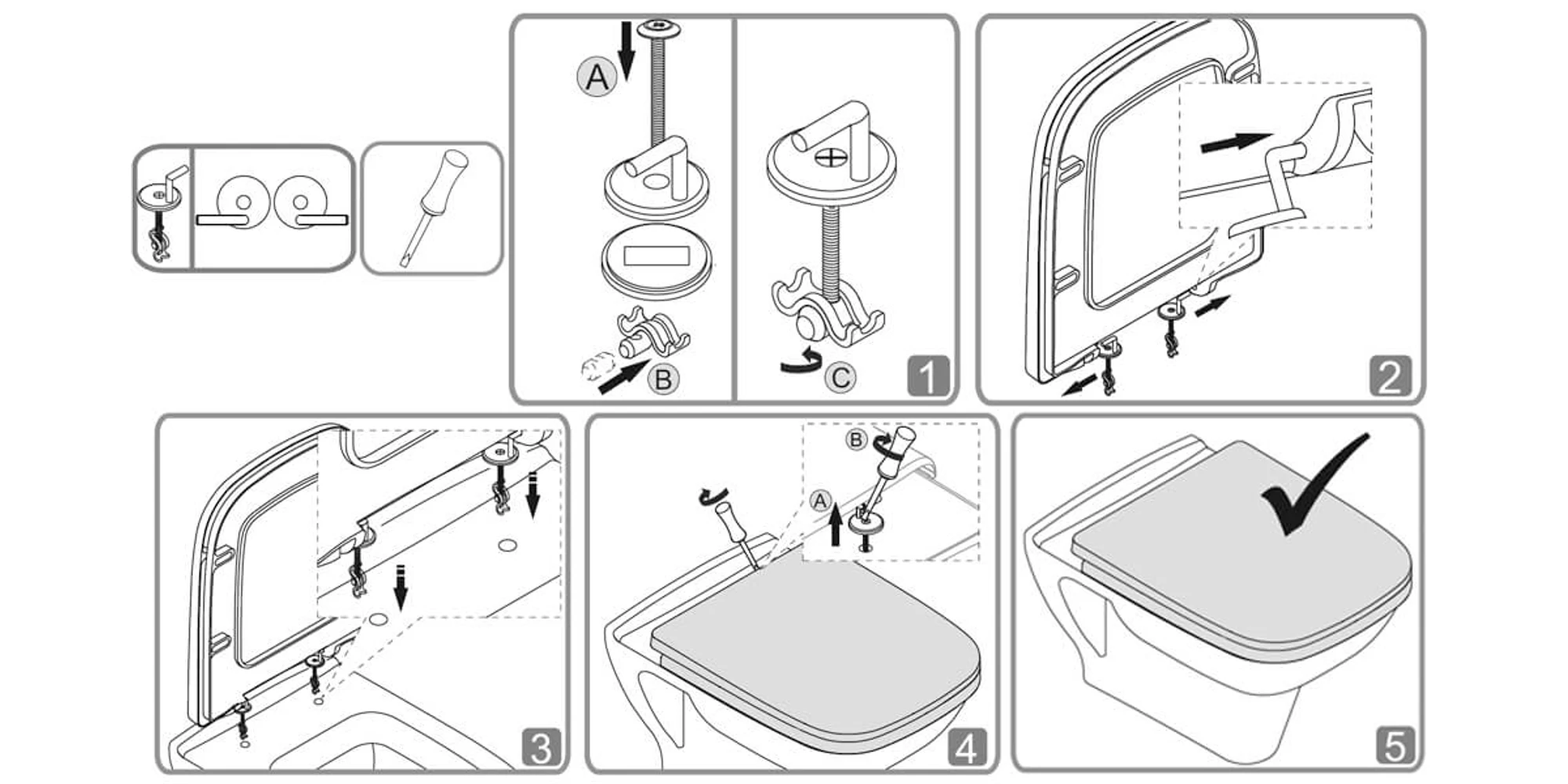 A
B
C
1
2
3
B
A
4
5