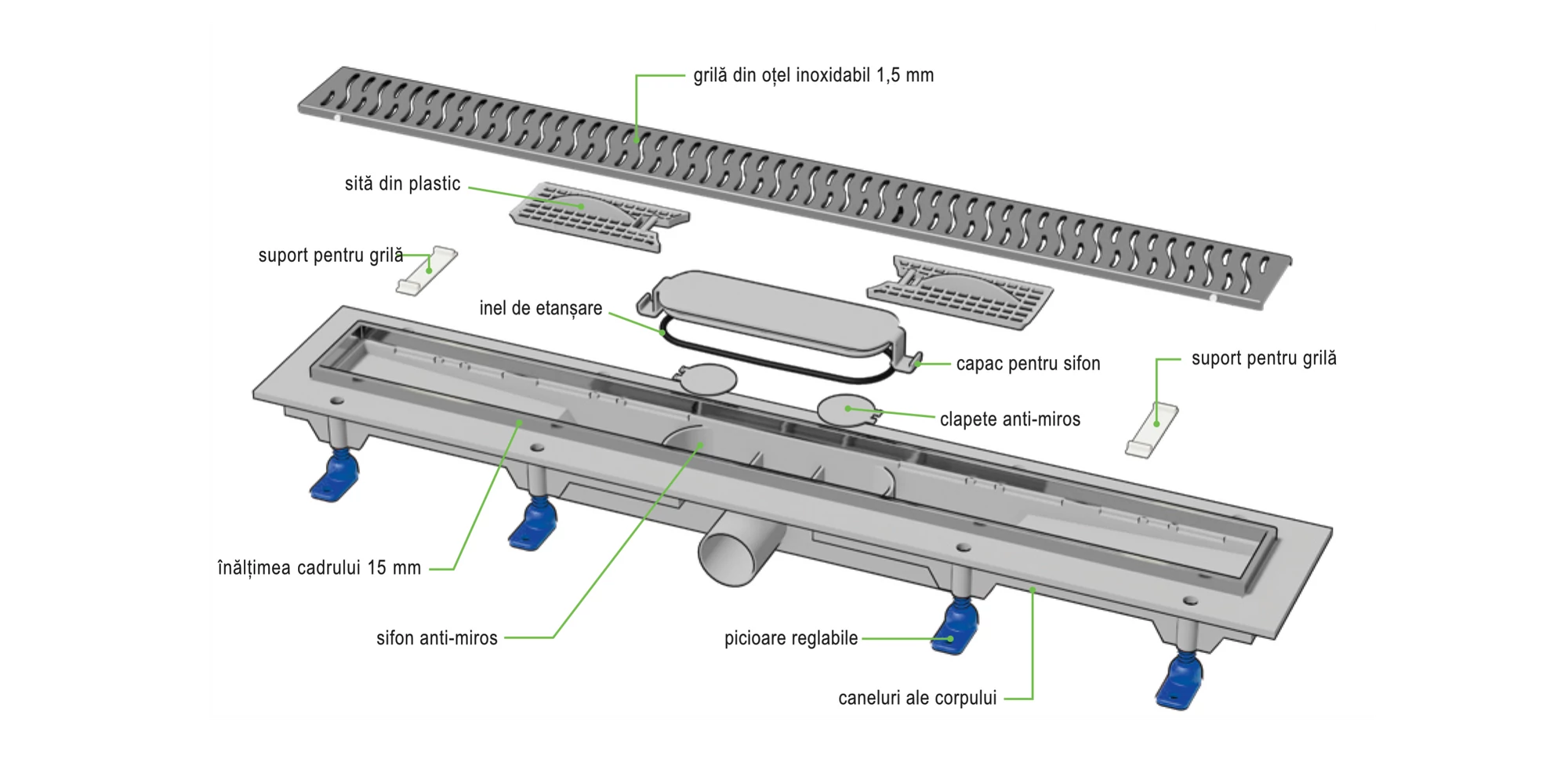 grilă din oțel inoxidabil 1,5 mm

sită din plastic

suport pentru grilă

inel de etanșare

capac pentru sifon

suport pentru grilă

clapete anti-miros

înălțimea cadrului 15 mm

sifon anti-miros

picioare reglabile

caneluri ale corpului