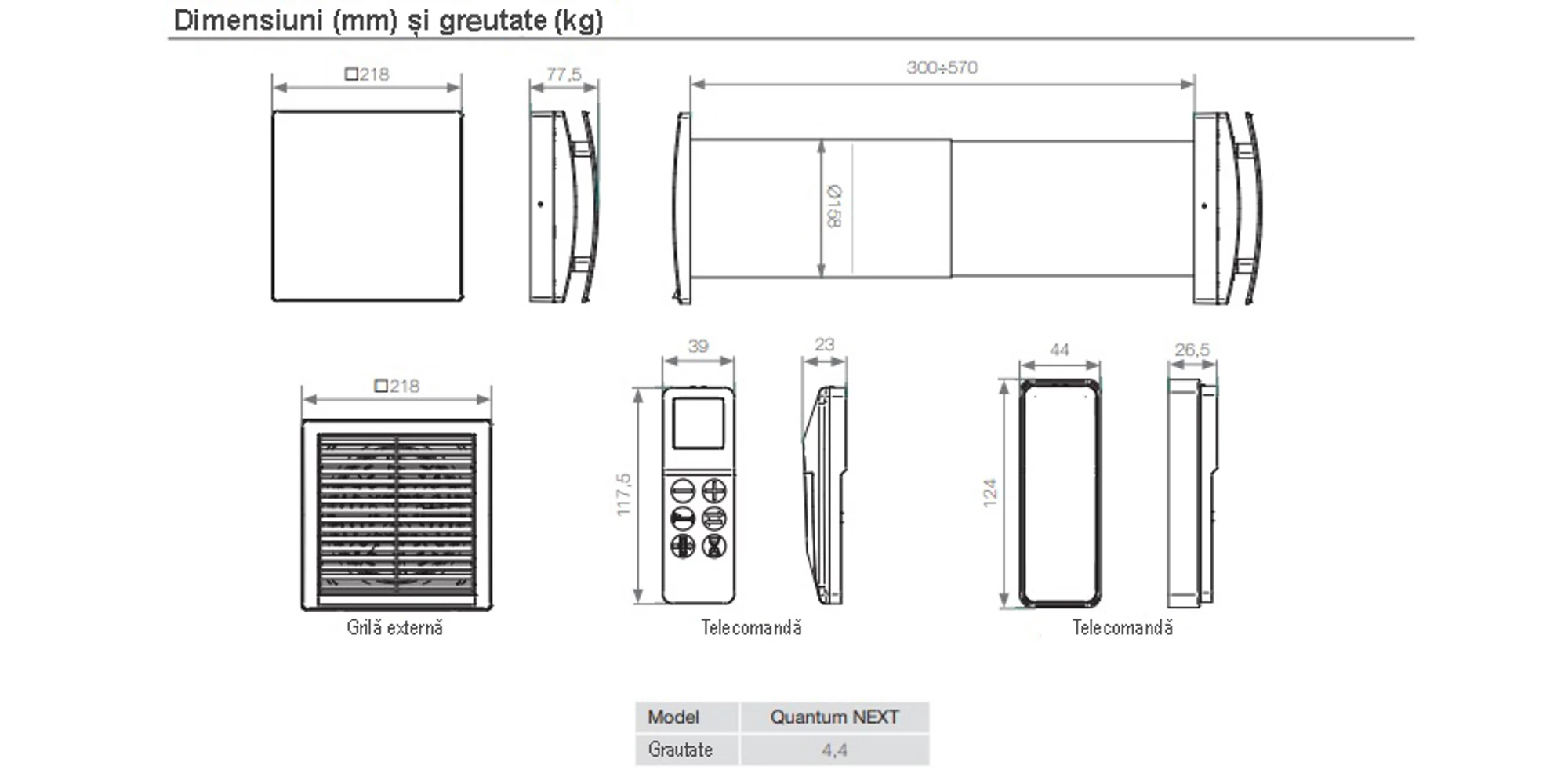 Dimensiuni (mm) și greutate (kg)

□218

77,5

300÷570

Ø158

□218

39

23

44

26,5

117,5

124

Grilă externă

Telecomandă

Telecomandă

| Model | Quantum NEXT |
|---|---|
| Grautate | 4,4 |