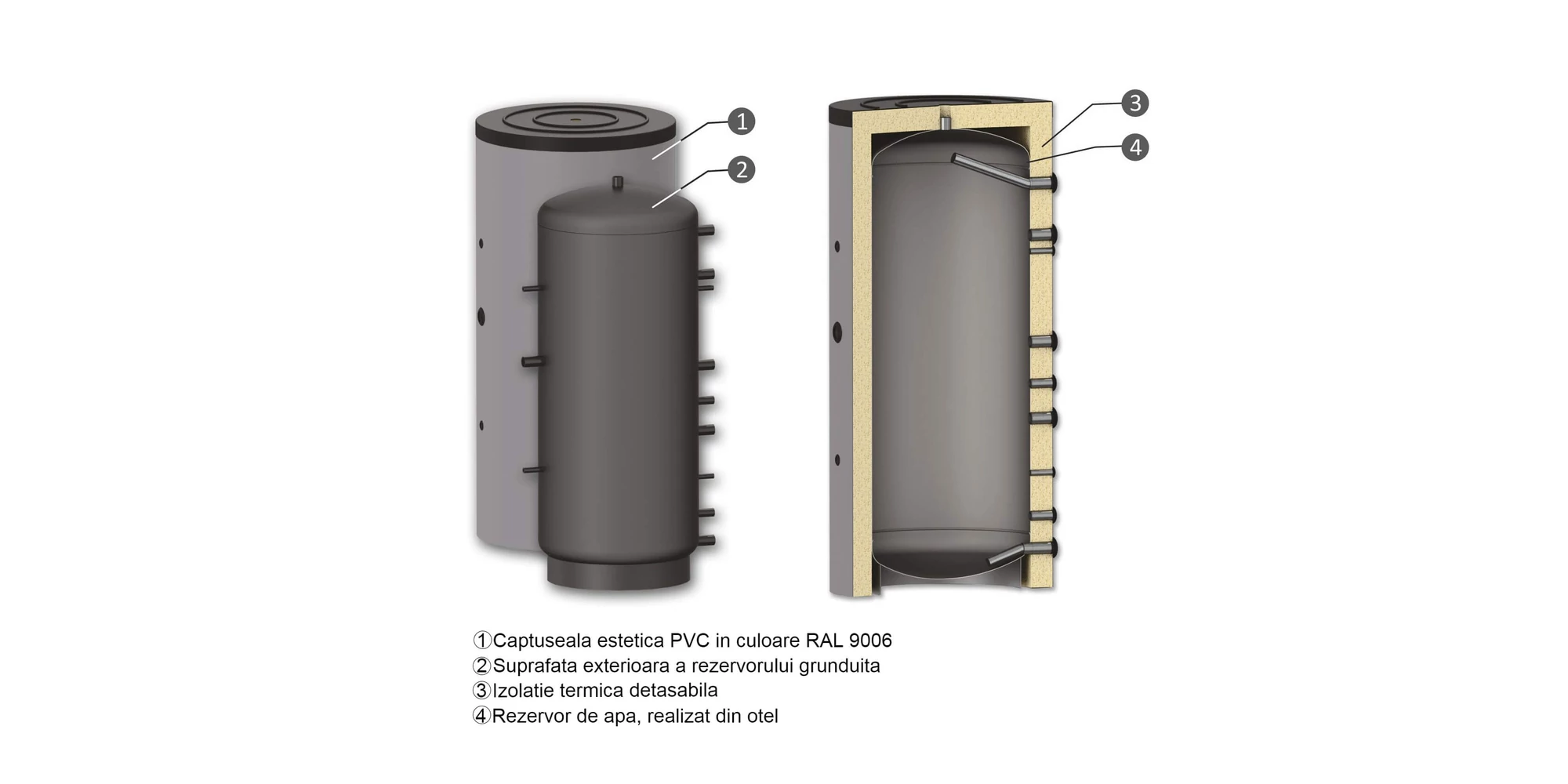 1
2
3
4

①Captuseala estetica PVC in culoare RAL 9006
②Suprafata exterioara a rezervorului grunduita
③Izolatie termica detasabila
④Rezervor de apa, realizat din otel