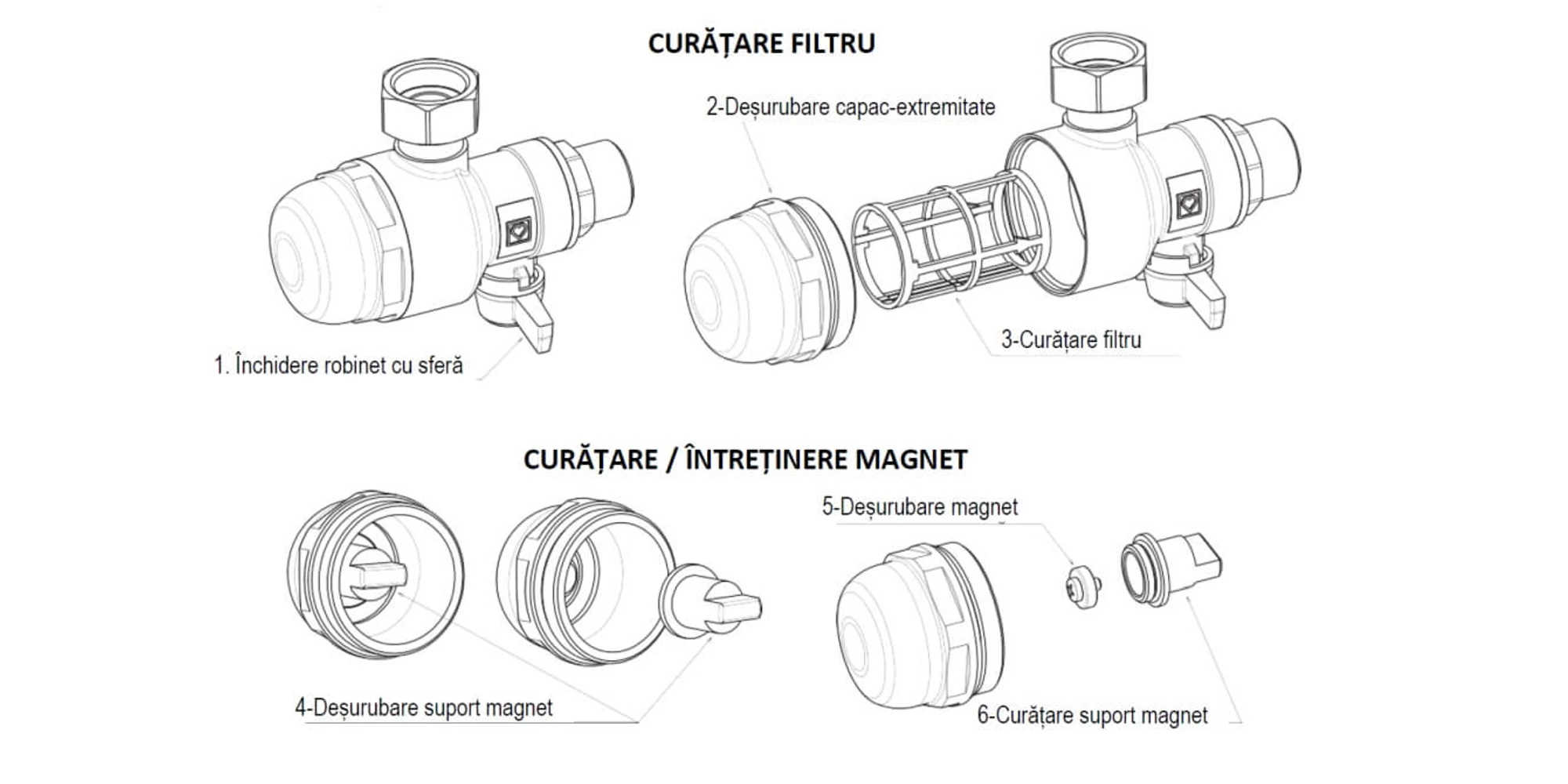 CURĂȚARE FILTRU

2-Deșurubare capac-extremitate

3-Curățare filtru

1. Închidere robinet cu sferă

CURĂȚARE / ÎNTREȚINERE MAGNET

5-Deșurubare magnet

4-Deșurubare suport magnet

6-Curățare suport magnet