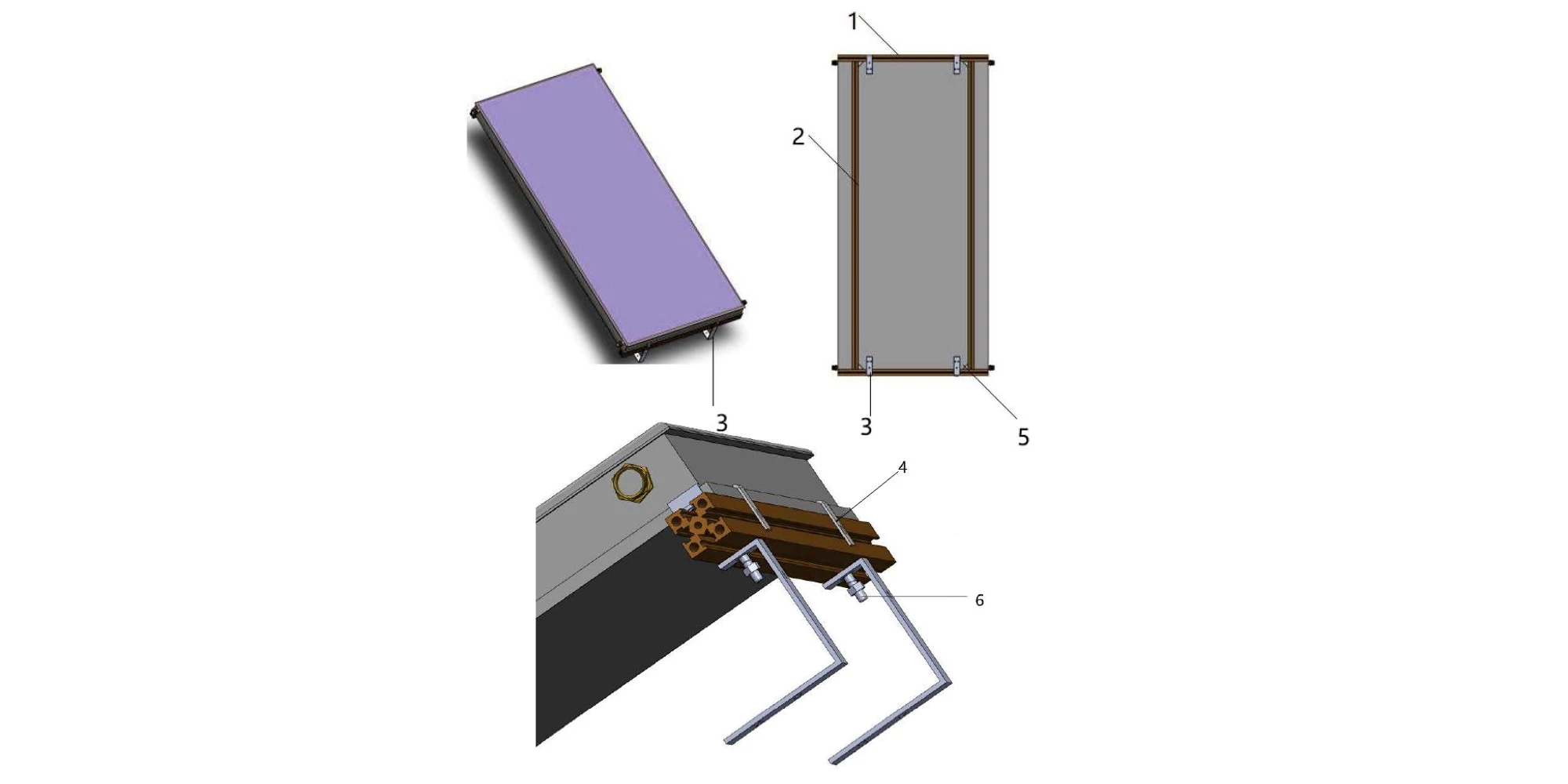 1
2
3
3
5
4
6