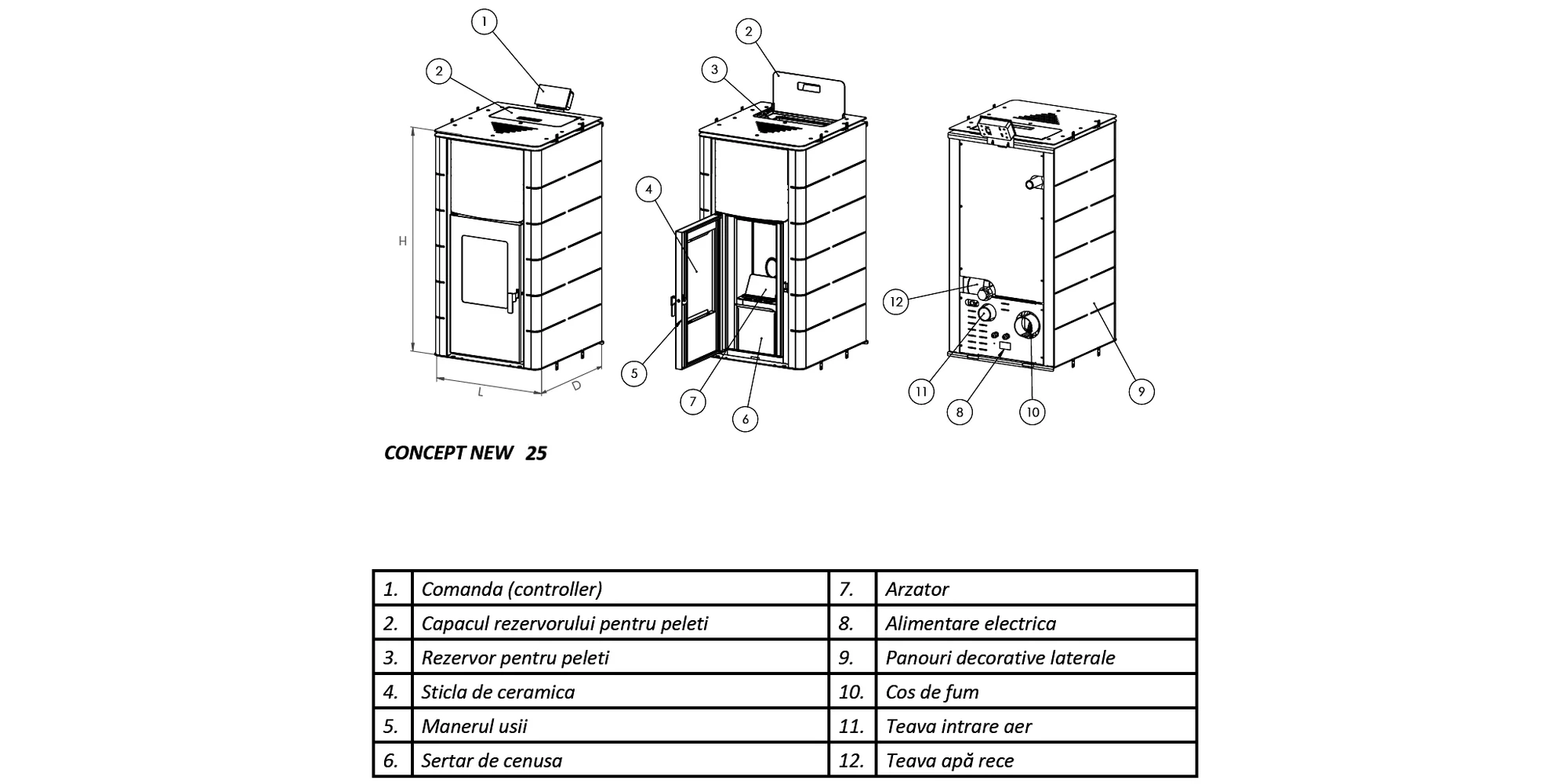 1
2
H
L
D

2
3
4
5
7
6

12
11
8
10
9

CONCEPT NEW 25

| 1. | Comanda (controller) | 7. | Arzator |
|---|---|---|---|
| 2. | Capacul rezervorului pentru peleti | 8. | Alimentare electrica |
| 3. | Rezervor pentru peleti | 9. | Panouri decorative laterale |
| 4. | Sticla de ceramica | 10. | Cos de fum |
| 5. | Manerul usii | 11. | Teava intrare aer |
| 6. | Sertar de cenusa | 12. | Teava apă rece |