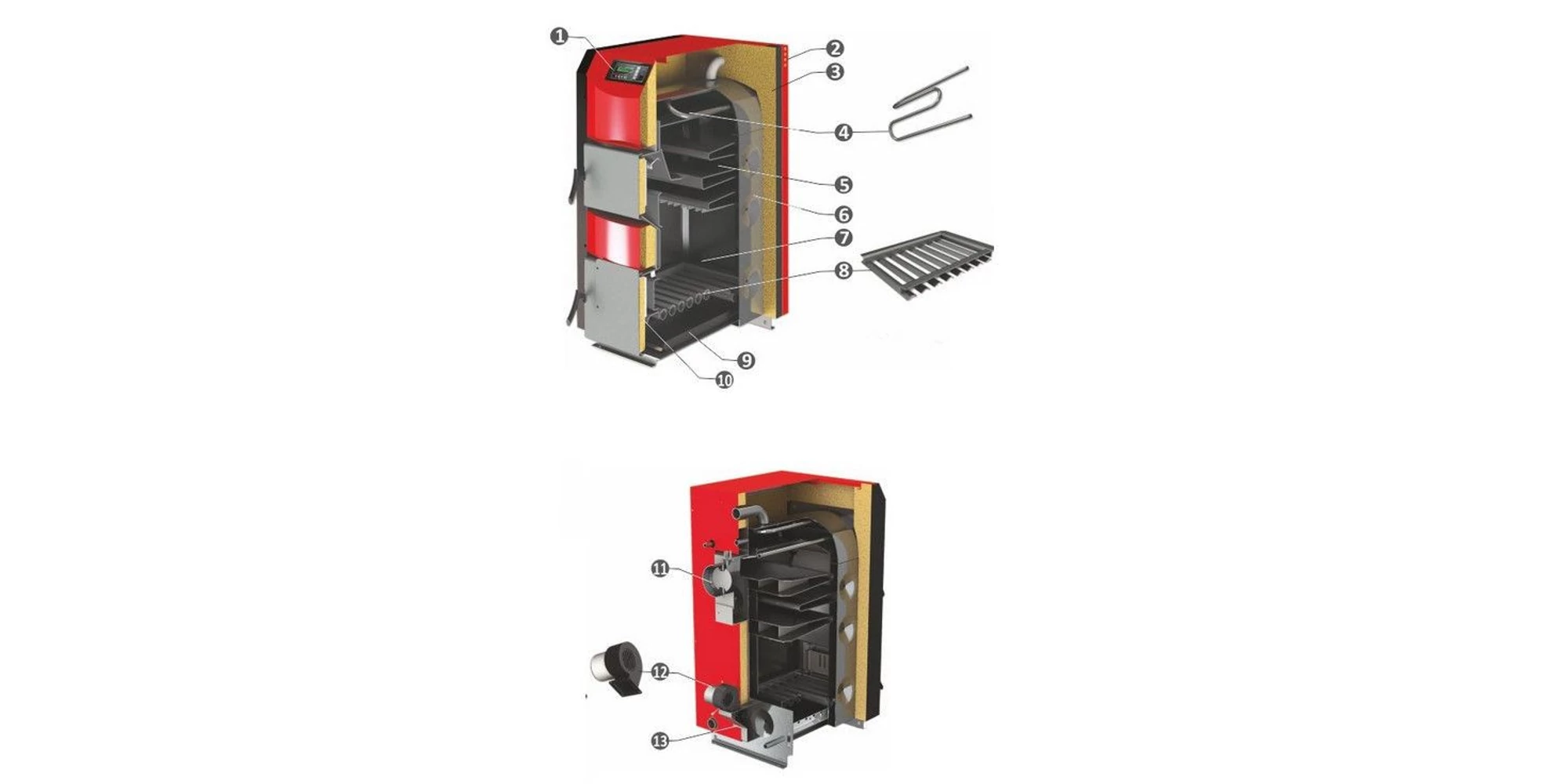 1
2
3
4
5
6
7
8
9
10
11
12
13