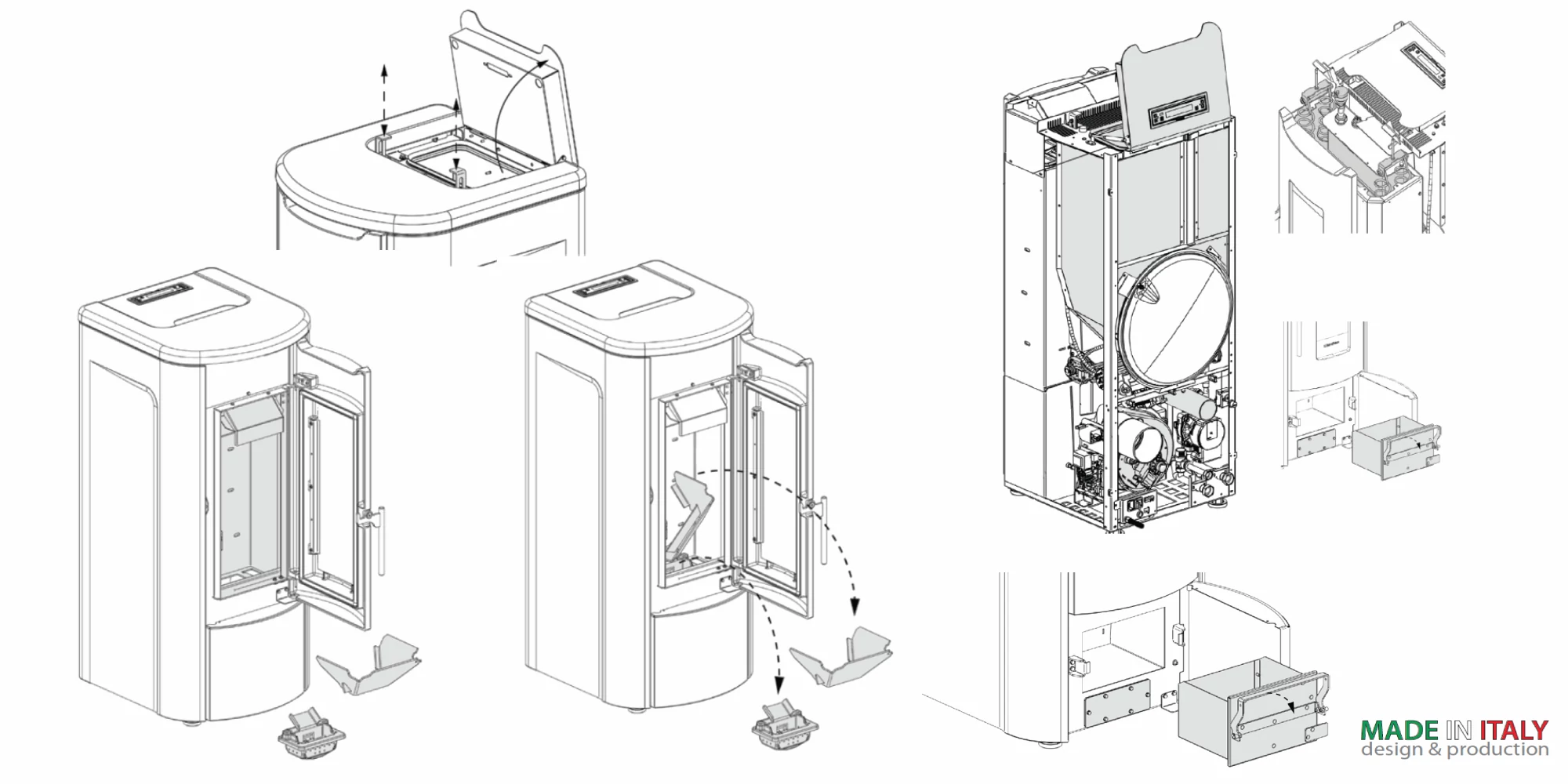 MADE IN ITALY
design & production