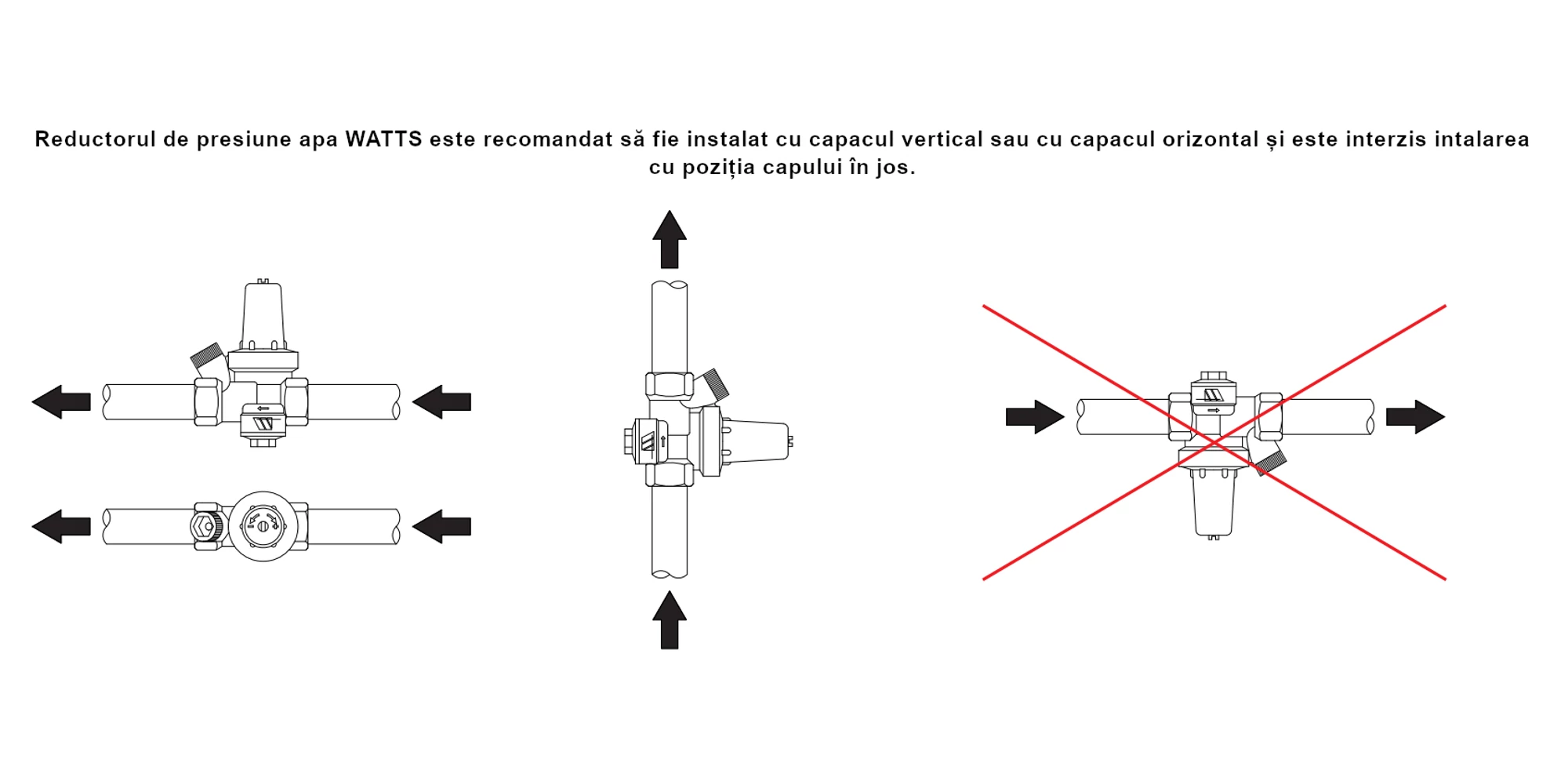 Reductorul de presiune apa WATTS este recomandat să fie instalat cu capacul vertical sau cu capacul orizontal și este interzis intalarea cu poziția capului în jos.